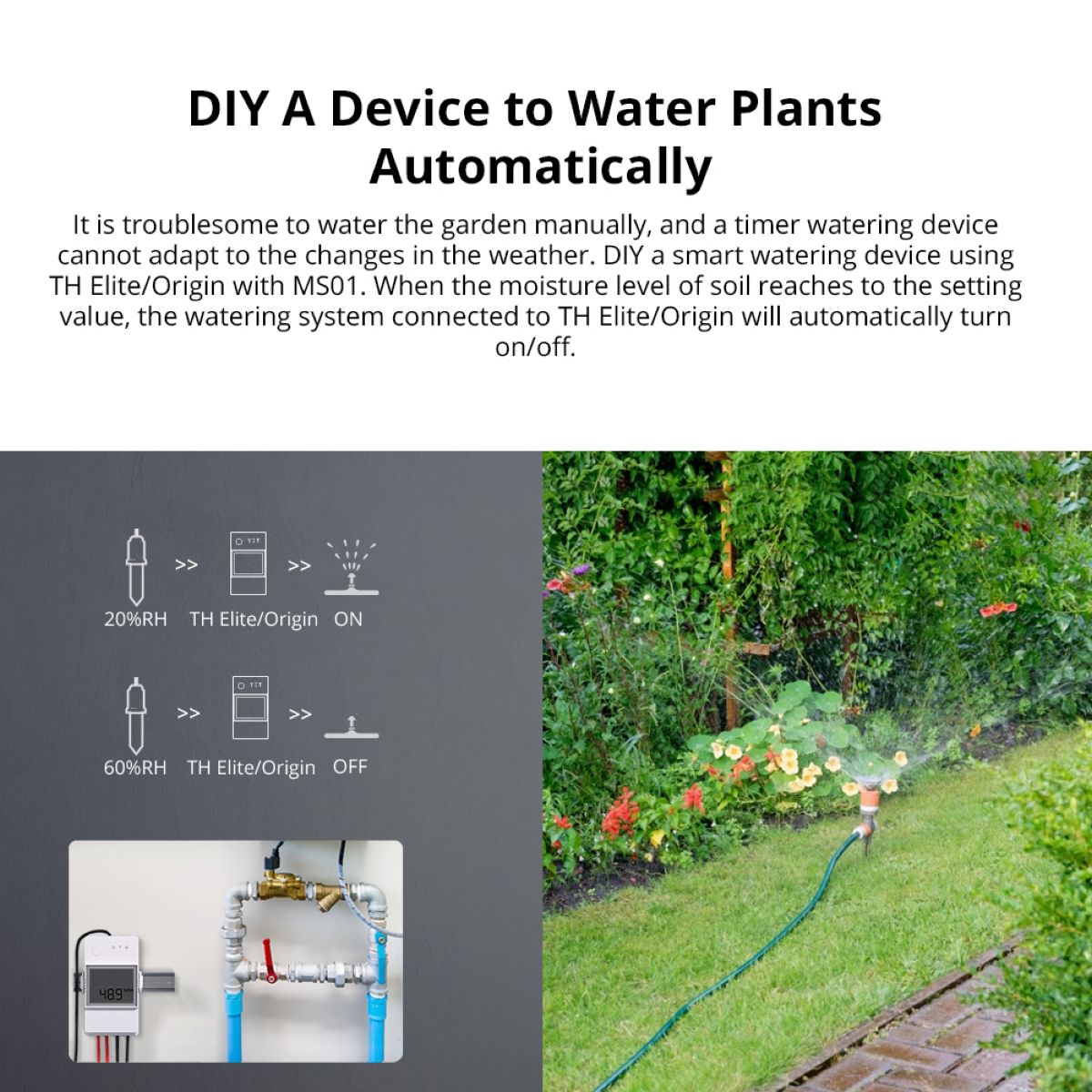 DIY A Device to Water Plants Automatically

It is troublesome to water the garden manually, and a timer watering device cannot adapt to the changes in the weather. DIY a smart watering device using TH Elite/Origin with MS01. When the moisture level of soil reaches to the setting value, the watering system connected to TH Elite/Origin will automatically turn on/off.

>> >>
20%RH TH Elite/Origin ON

>> >>
60%RH TH Elite/Origin OFF

48.9