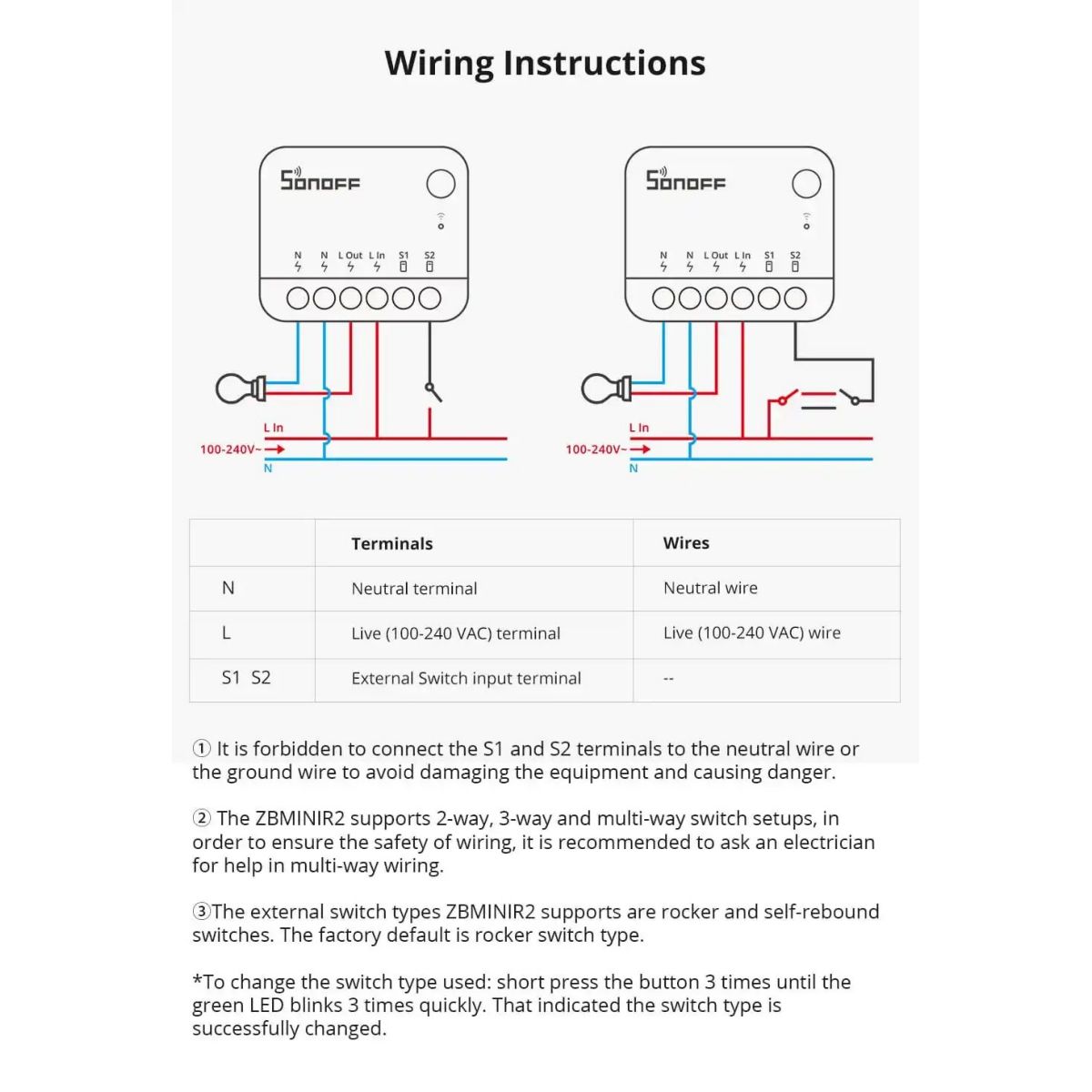 Wiring Instructions

SONOFF

N N L Out L In S1 S2

L In
100-240V~
N

SONOFF

N N L Out L In S1 S2

L In
100-240V~
N

| | Terminals | Wires |
|---|---|---|
| N | Neutral terminal | Neutral wire |
| L | Live (100-240 VAC) terminal | Live (100-240 VAC) wire |
| S1 S2 | External Switch input terminal | -- |

① It is forbidden to connect the S1 and S2 terminals to the neutral wire or the ground wire to avoid damaging the equipment and causing danger.

② The ZBMINIR2 supports 2-way, 3-way and multi-way switch setups, in order to ensure the safety of wiring, it is recommended to ask an electrician for help in multi-way wiring.

③The external switch types ZBMINIR2 supports are rocker and self-rebound switches. The factory default is rocker switch type.

*To change the switch type used: short press the button 3 times until the green LED blinks 3 times quickly. That indicated the switch type is successfully changed.